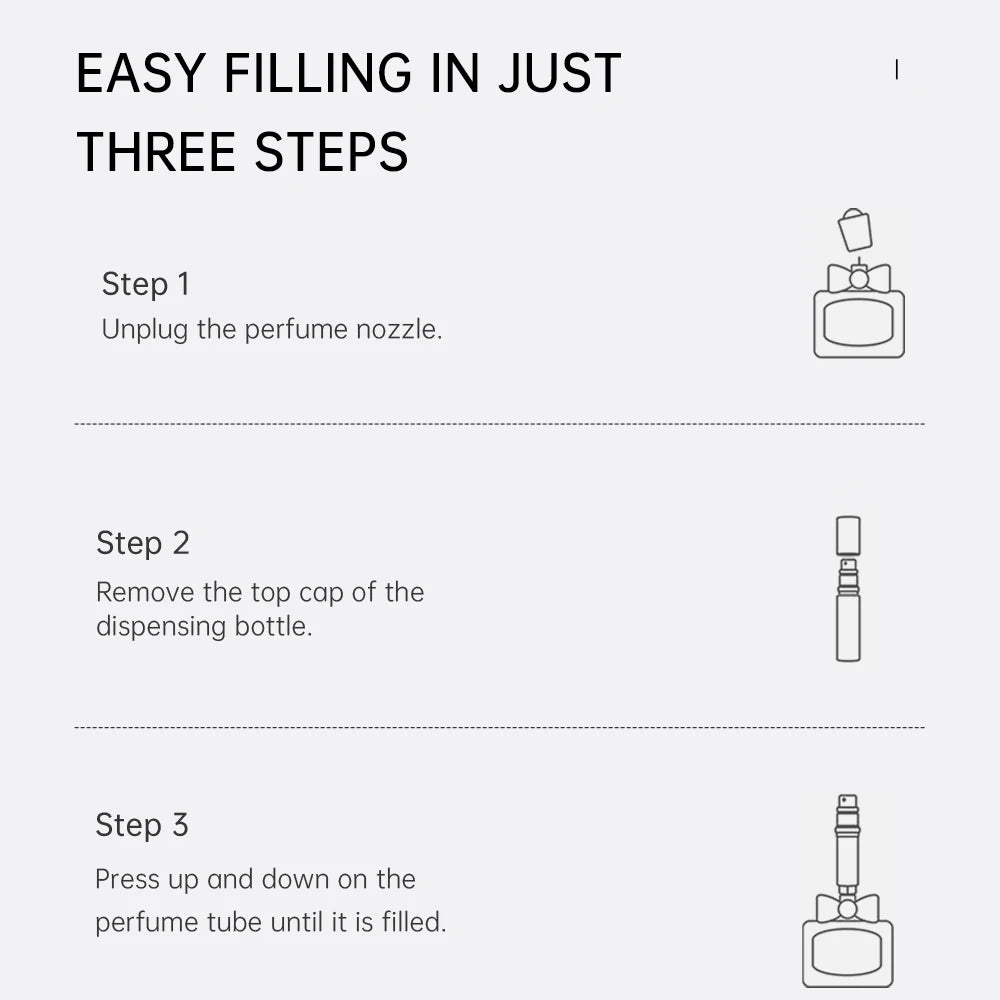 EASY FILLING IN JUST THREE STEPS

Step 1
Unplug the perfume nozzle.

Step 2
Remove the top cap of the dispensing bottle.

Step 3
Press up and down on the perfume tube until it is filled.